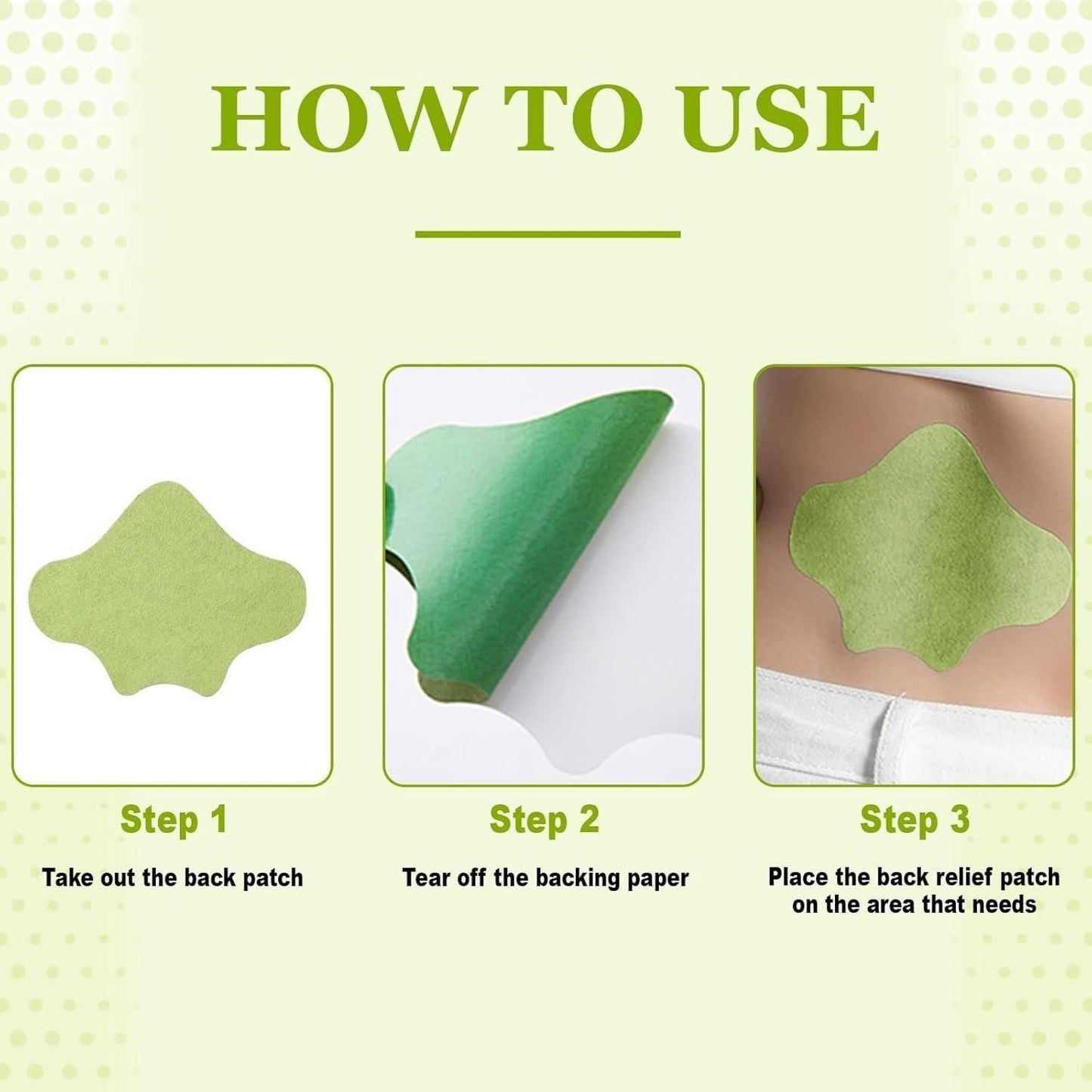 HOW TO USE

Step 1

Take out the back patch

Step 2

Tear off the backing paper

Step 3

Place the back relief patch on the area that needs