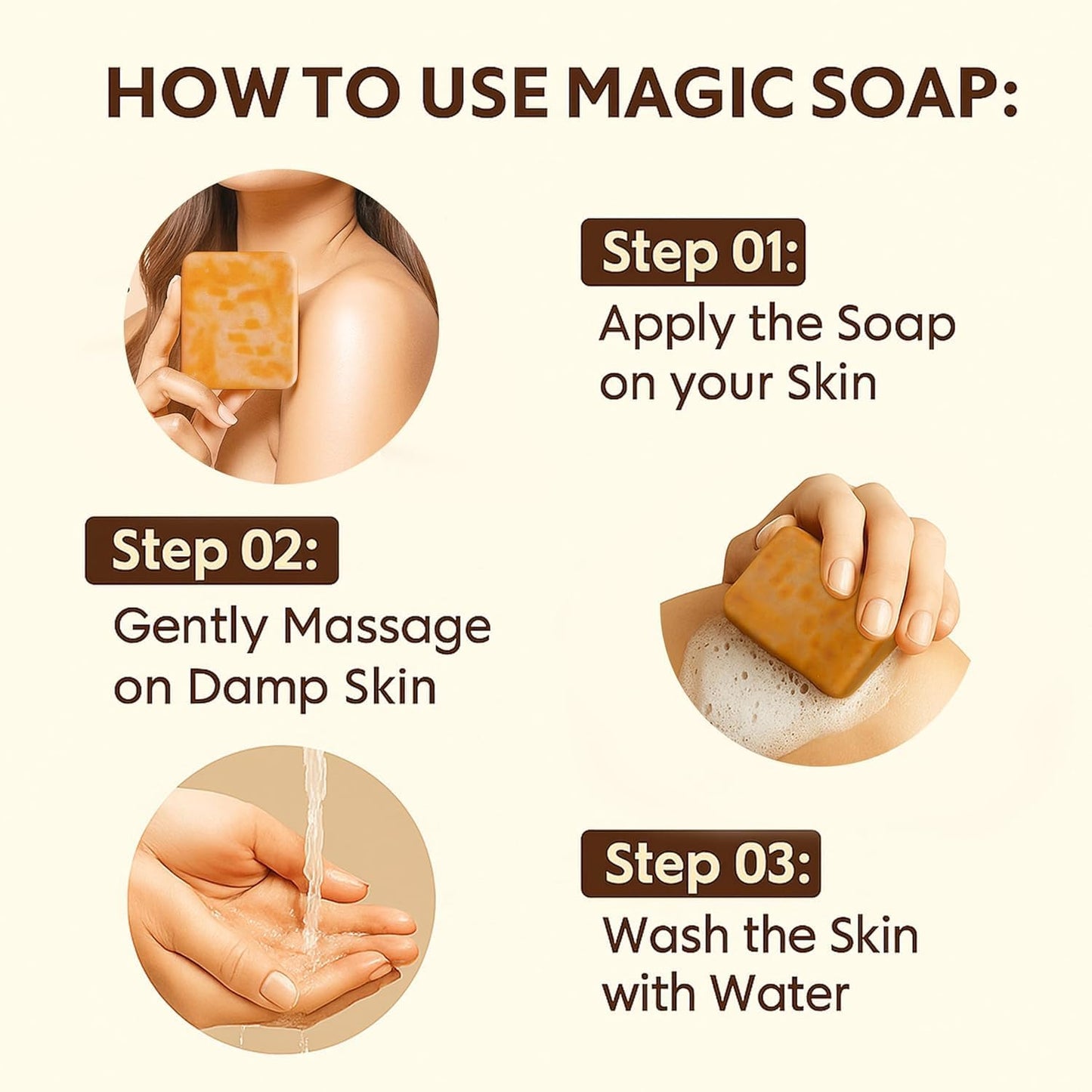 HOW TO USE MAGIC SOAP:

Step 01:
Apply the Soap on your Skin

Step 02:
Gently Massage on Damp Skin

Step 03:
Wash the Skin with Water