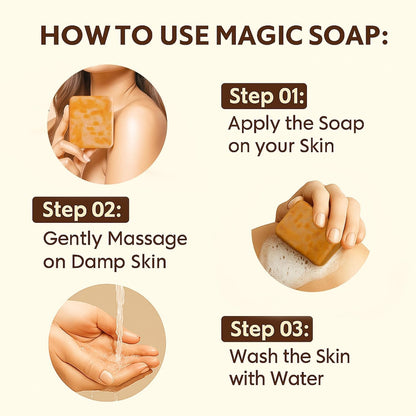 HOW TO USE MAGIC SOAP:

Step 01:
Apply the Soap on your Skin

Step 02:
Gently Massage on Damp Skin

Step 03:
Wash the Skin with Water