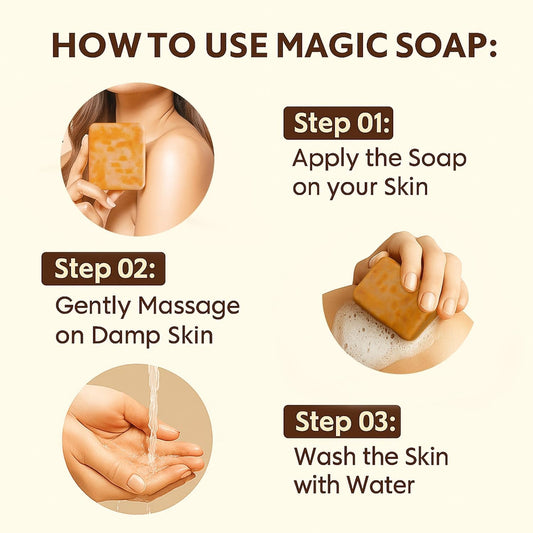 HOW TO USE MAGIC SOAP:

Step 01:
Apply the Soap on your Skin

Step 02:
Gently Massage on Damp Skin

Step 03:
Wash the Skin with Water